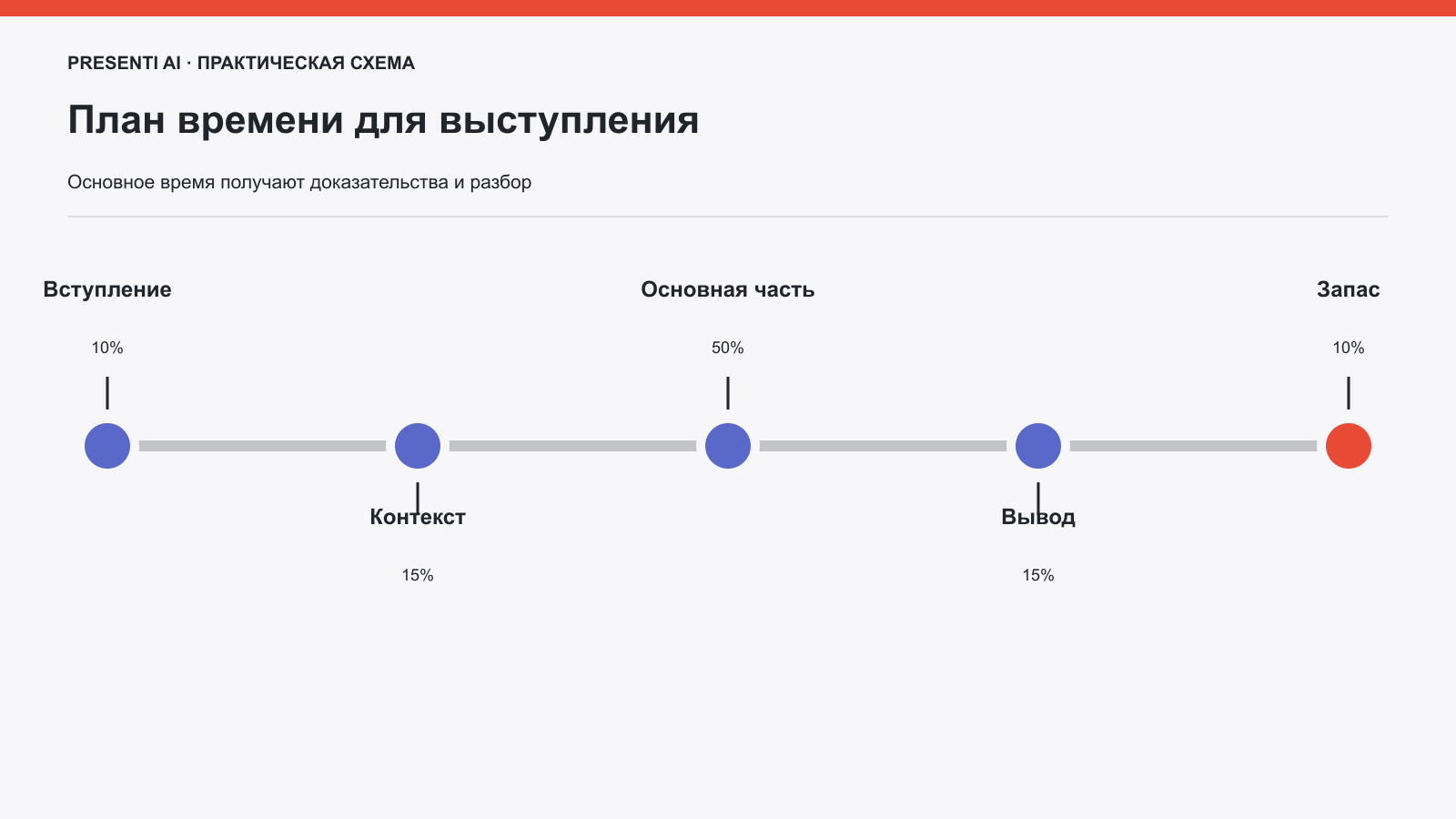 PRESENTI AI · ПРАКТИЧЕСКАЯ СХЕМА

План времени для выступления

Основное время получают доказательства и разбор

Вступление

10%

Основная часть

50%

Запас

10%

Контекст

15%

Вывод

15%