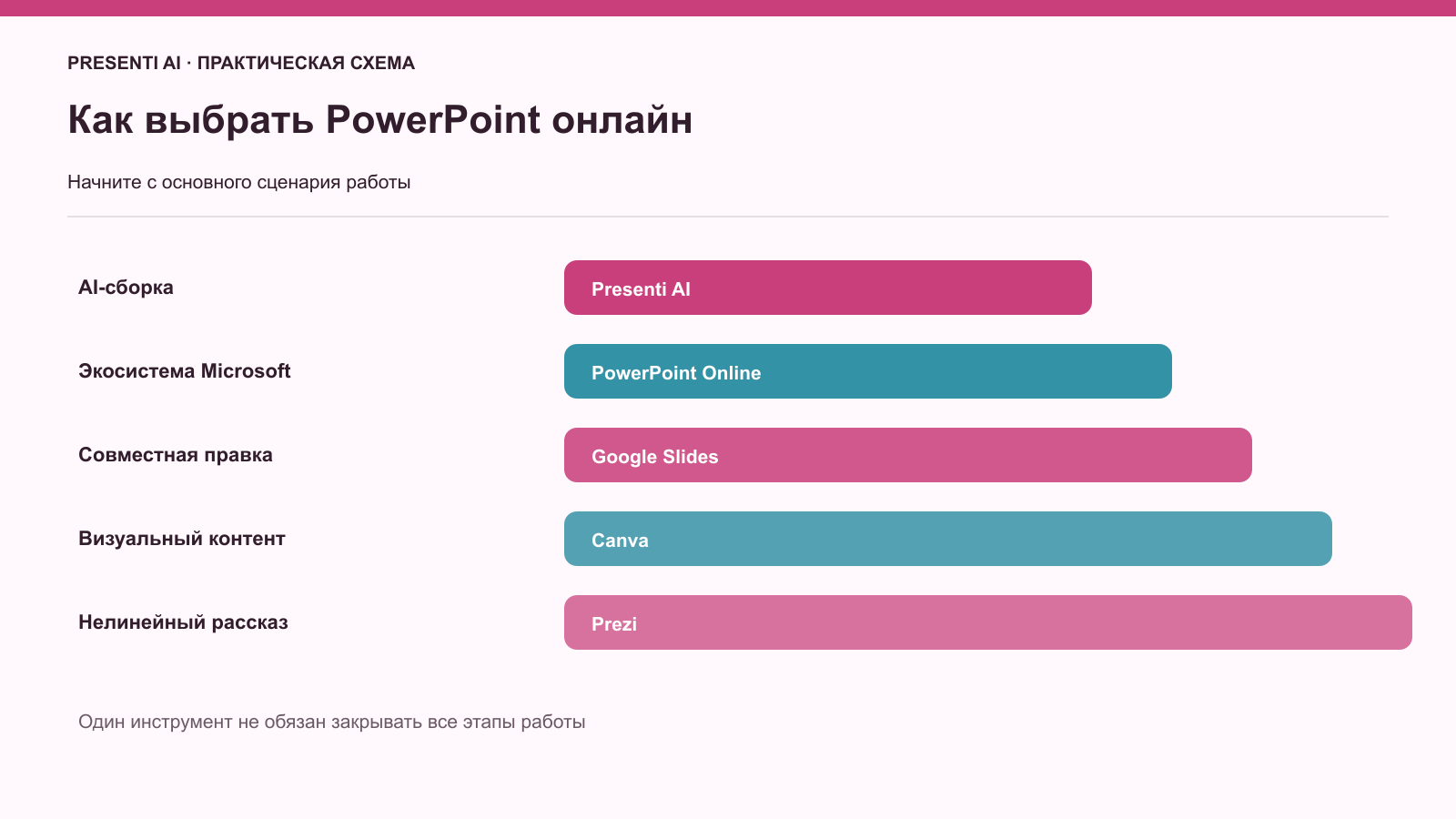 PRESENTI AI · ПРАКТИЧЕСКАЯ СХЕМА

Как выбрать PowerPoint онлайн

Начните с основного сценария работы

AI-сборка

Presenti AI

Экосистема Microsoft

PowerPoint Online

Совместная правка

Google Slides

Визуальный контент

Canva

Нелинейный рассказ

Prezi

Один инструмент не обязан закрывать все этапы работы