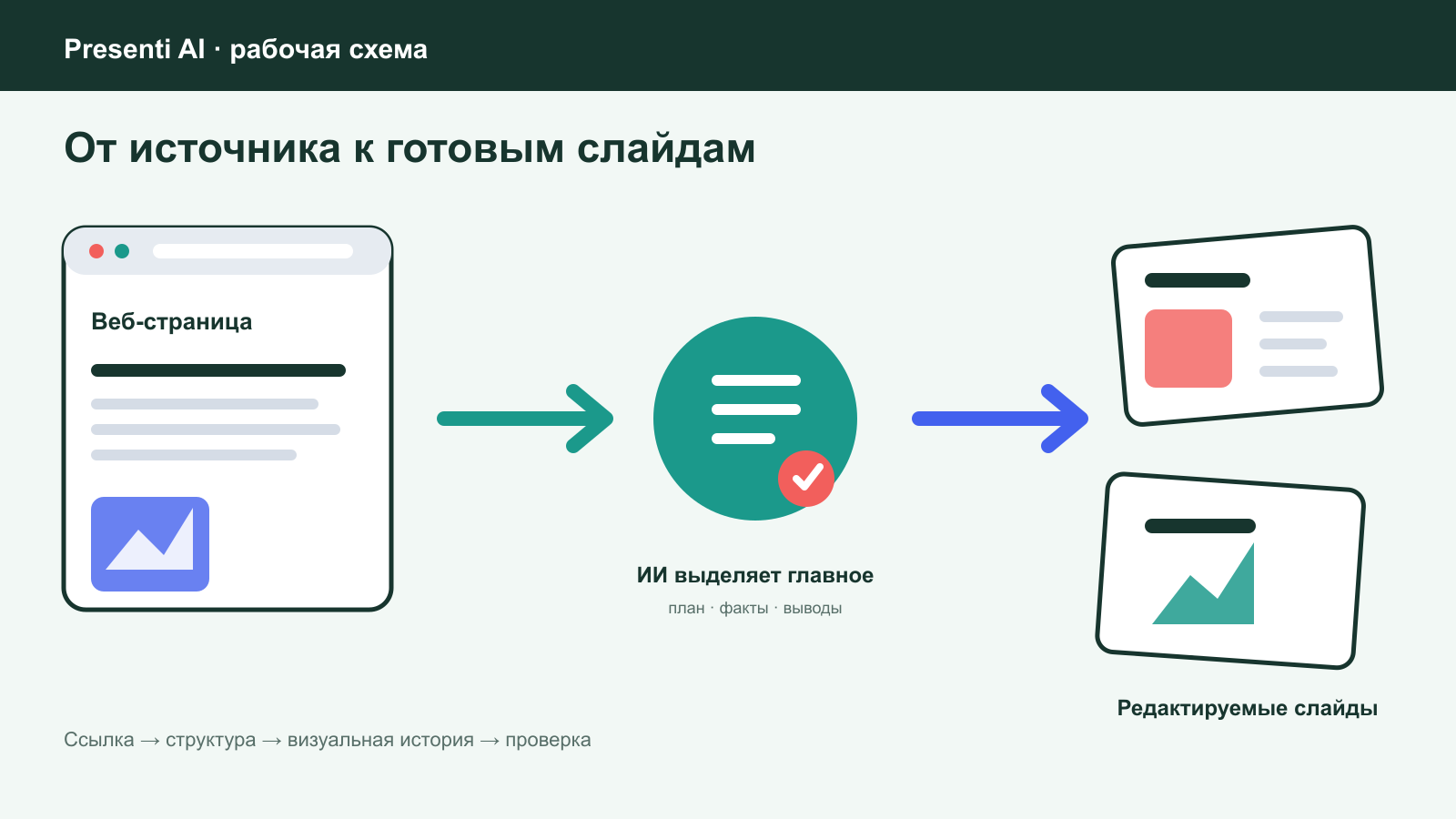 Presenti AI · рабочая схема

От источника к готовым слайдам

Веб-страница

ИИ выделяет главное

план · факты · выводы

Редактируемые слайды

Ссылка → структура → визуальная история → проверка